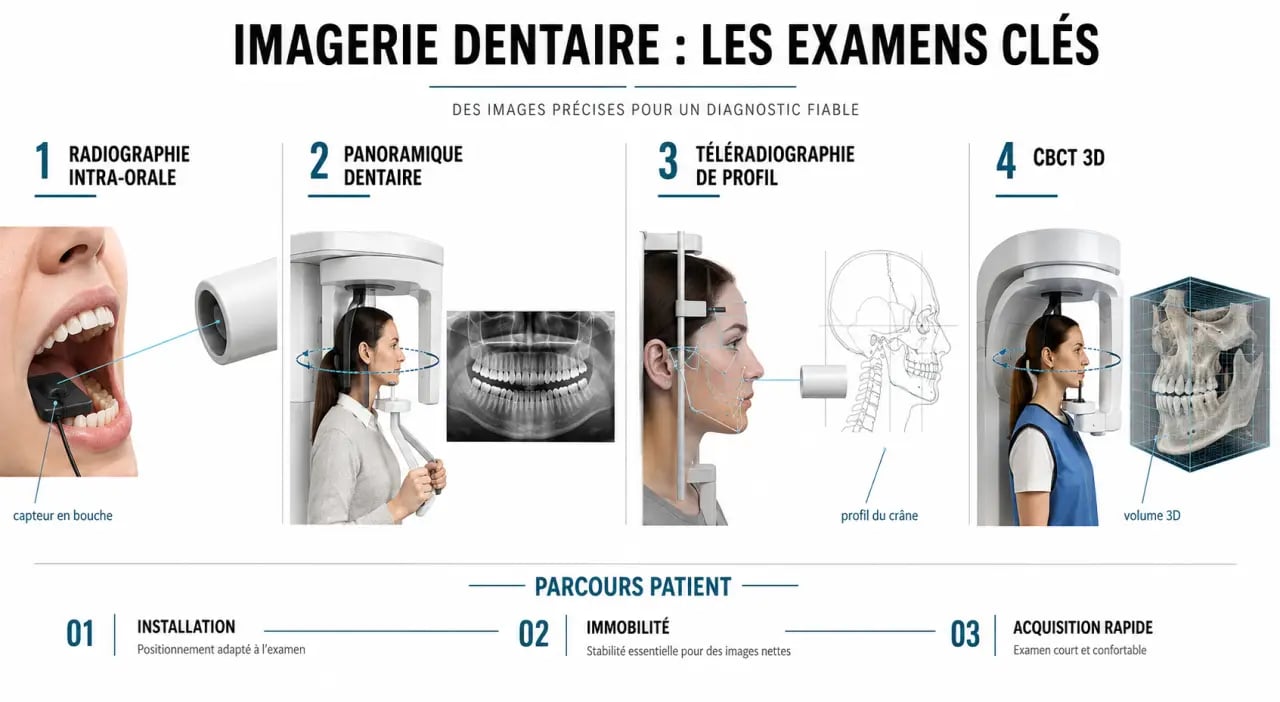 IMAGERIE DENTAIRE : LES EXAMENS CLÉS

DES IMAGES PRÉCISES POUR UN DIAGNOSTIC FIABLE

1 RADIOGRAPHIE INTRA-ORALE

capteur en bouche

2 PANORAMIQUE DENTAIRE

3 TÉLÉRADIOGRAPHIE DE PROFIL

profil du crâne

4 CBCT 3D

volume 3D

PARCOURS PATIENT

01 INSTALLATION
Positionnement adapté à l'examen

02 IMMOBILITÉ
Stabilité essentielle pour des images nettes

03 ACQUISITION RAPIDE
Examen court et confortable